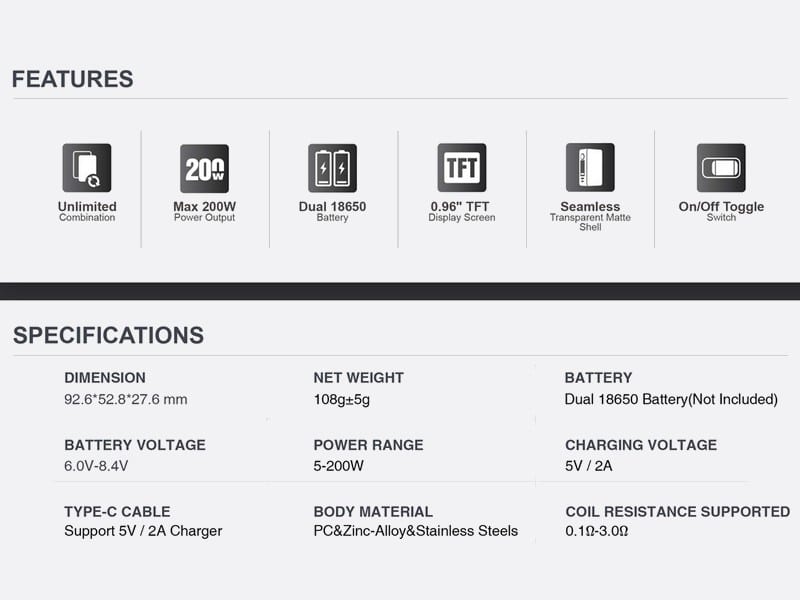 FEATURES

200W

Unlimited
Combination

Max 200W
Power Output

Dual 18650
Battery

TFT

0.96" TFT
Display Screen

Seamless
Transparent Matte
Shell

On/Off Toggle
Switch

SPECIFICATIONS

DIMENSION
92.6*52.8*27.6 mm

NET WEIGHT
108g±5g

BATTERY
Dual 18650 Battery(Not Included)

BATTERY VOLTAGE
6.0V-8.4V

POWER RANGE
5-200W

CHARGING VOLTAGE
5V / 2A

TYPE-C CABLE
Support 5V / 2A Charger

BODY MATERIAL
PC&Zinc-Alloy&Stainless Steels

COIL RESISTANCE SUPPORTED
0.1Ω-3.0Ω